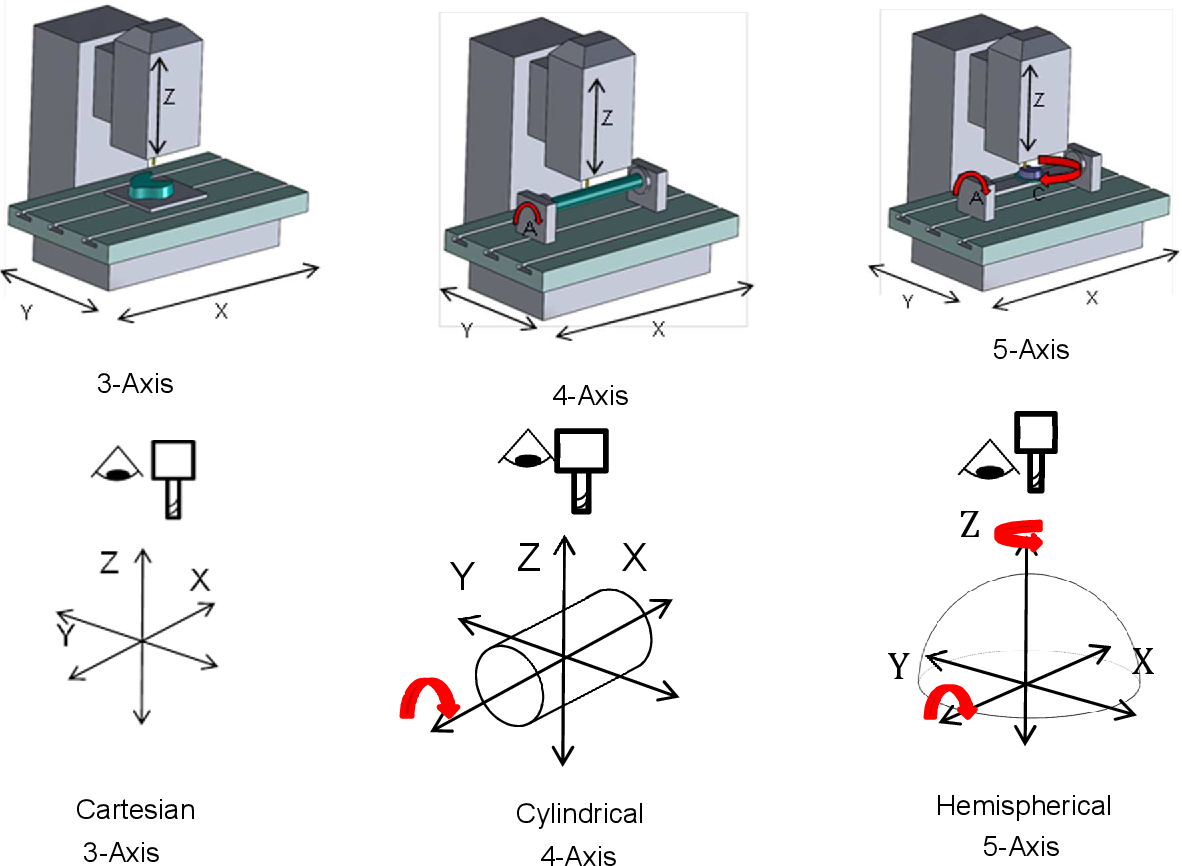 Z

Y

X

3-Axis

Z

X

Y

Cartesian
3-Axis

Z

A

Y

X

4-Axis

Y

Z

X

Cylindrical
4-Axis

Z

A

C

Y

X

5-Axis

Z

Y

X

Hemispherical
5-Axis