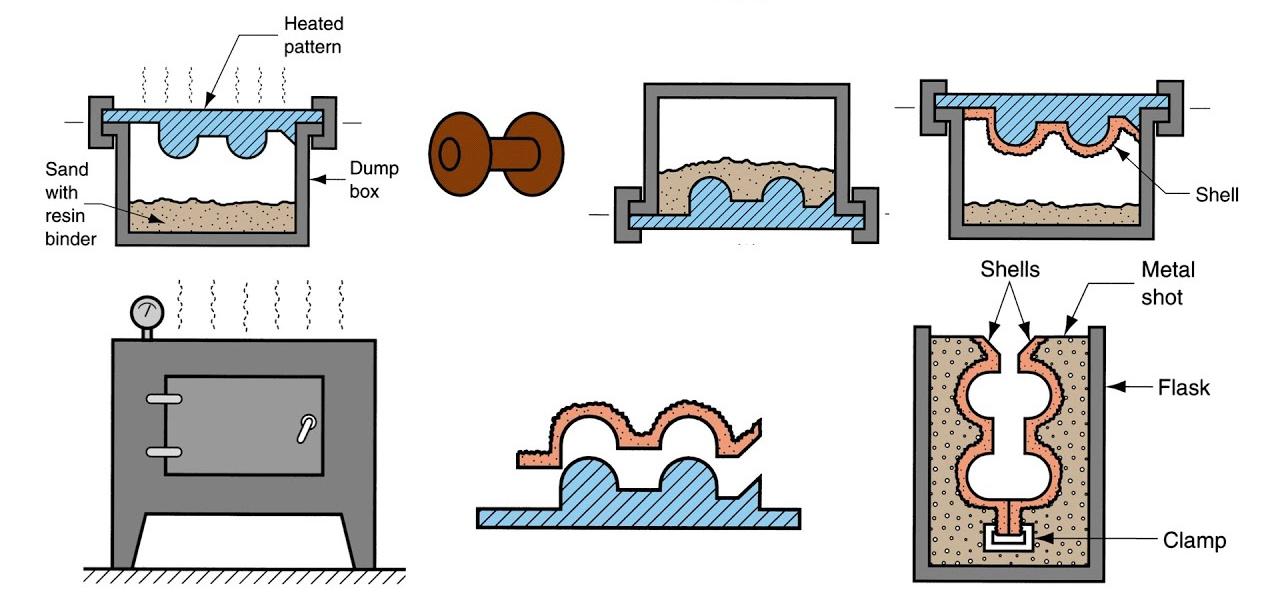 Heated pattern

Sand with resin binder

Dump box

Shell

Shells

Metal shot

Flask

Clamp