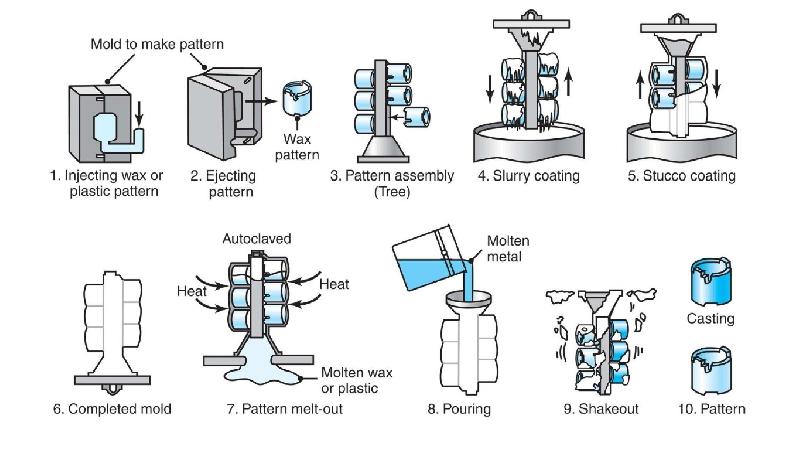 Mold to make pattern

Wax pattern

1. Injecting wax or plastic pattern

2. Ejecting pattern

3. Pattern assembly (Tree)

4. Slurry coating

5. Stucco coating

Autoclaved

Heat

Heat

Molten wax or plastic

Molten metal

Casting

6. Completed mold

7. Pattern melt-out

8. Pouring

9. Shakeout

10. Pattern