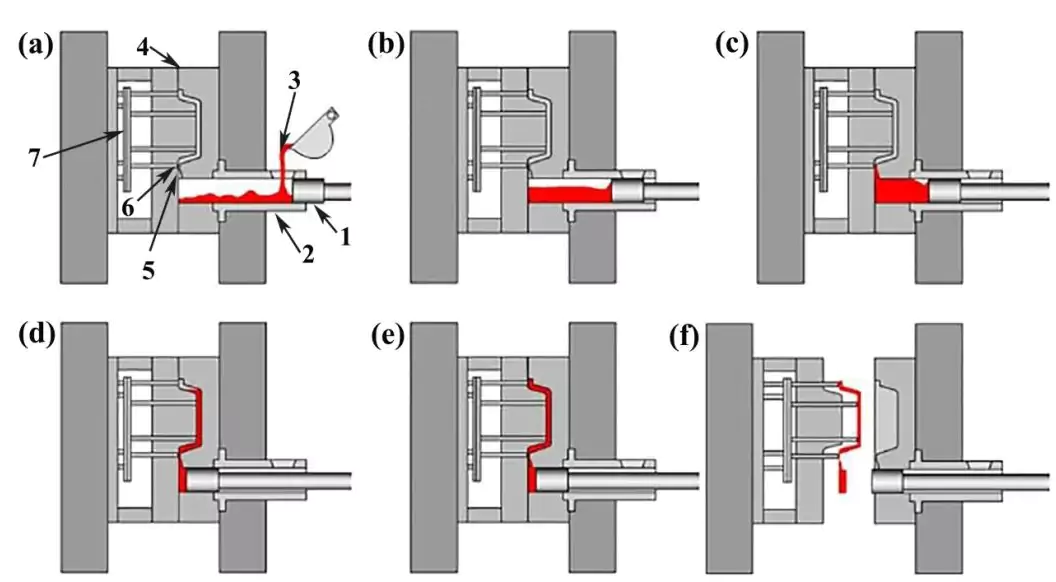 (a)
4
3
7
6
5
2
1
(b)
(c)
(d)
(e)
(f)